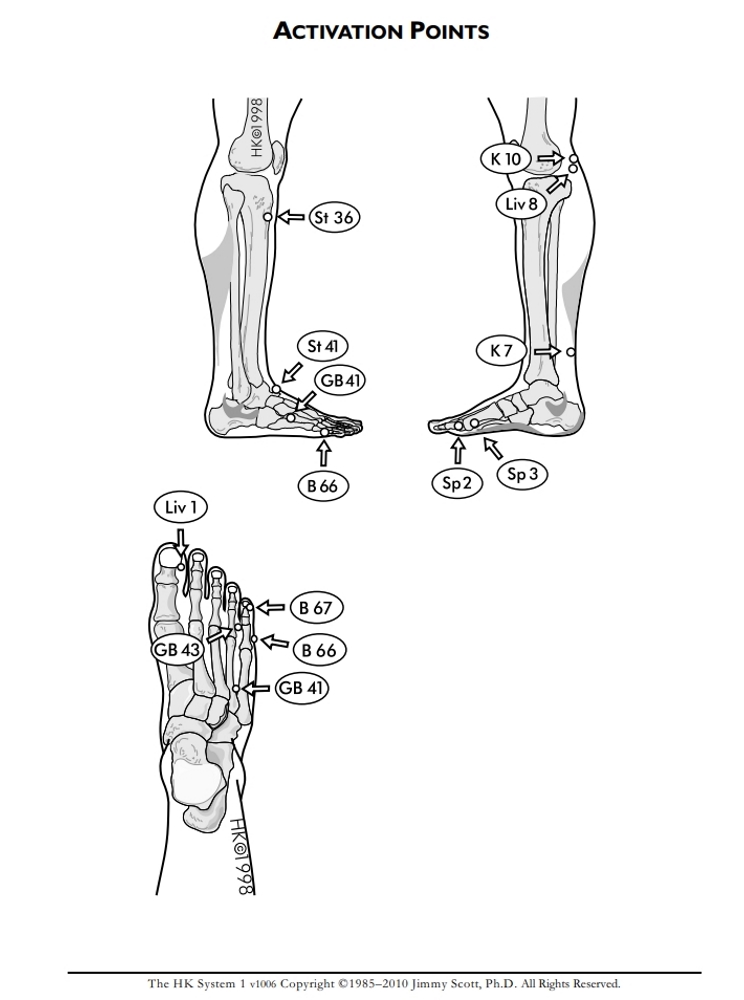 ACTIVATION POINTS

HK©1998

St 36

St 41

GB 41

B 66

K 10

Liv 8

K 7

Sp 2

Sp 3

Liv 1

B 67

GB 43

B 66

GB 41

HK©1998

The HK System 1 v1006 Copyright ©1985–2010 Jimmy Scott, Ph.D. All Rights Reserved.