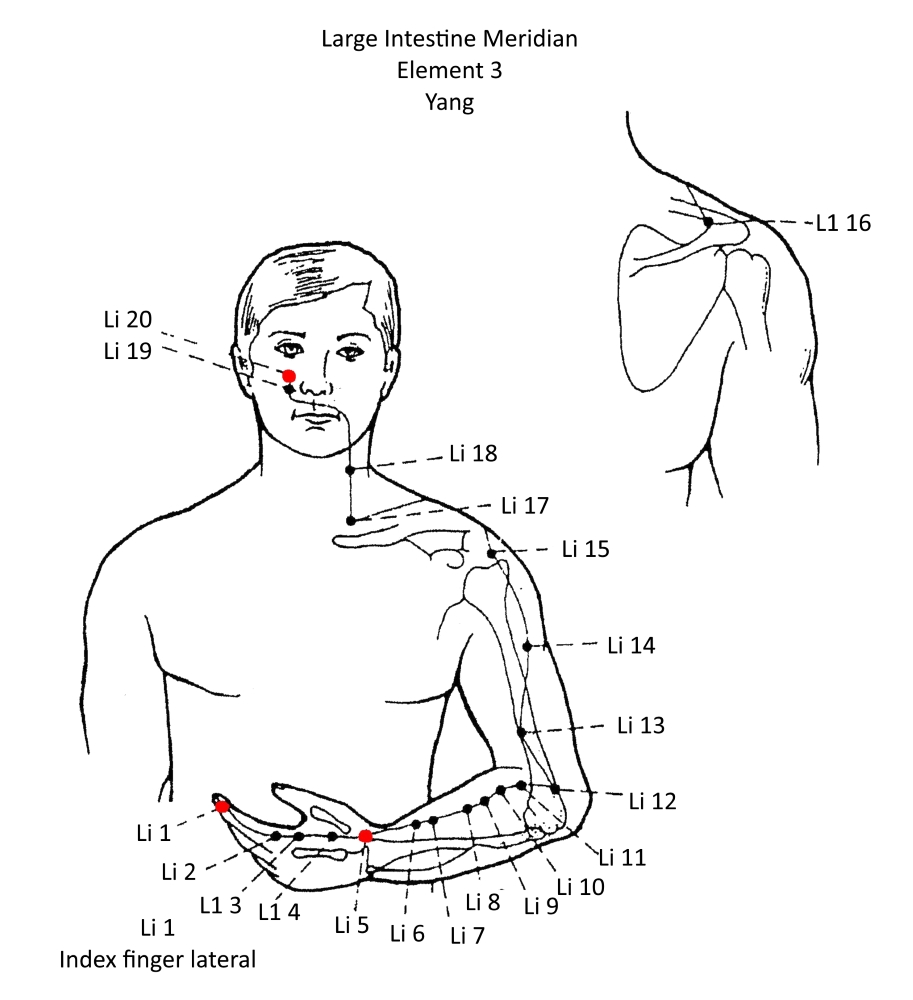 Large Intestine Meridian
Element 3
Yang

L1 16

Li 20
Li 19

Li 18
Li 17
Li 15
Li 14
Li 13
Li 12
Li 11
Li 10
Li 9
Li 8
Li 7
Li 6
Li 5
L1 4
L1 3
Li 2
Li 1

Li 1
Index finger lateral